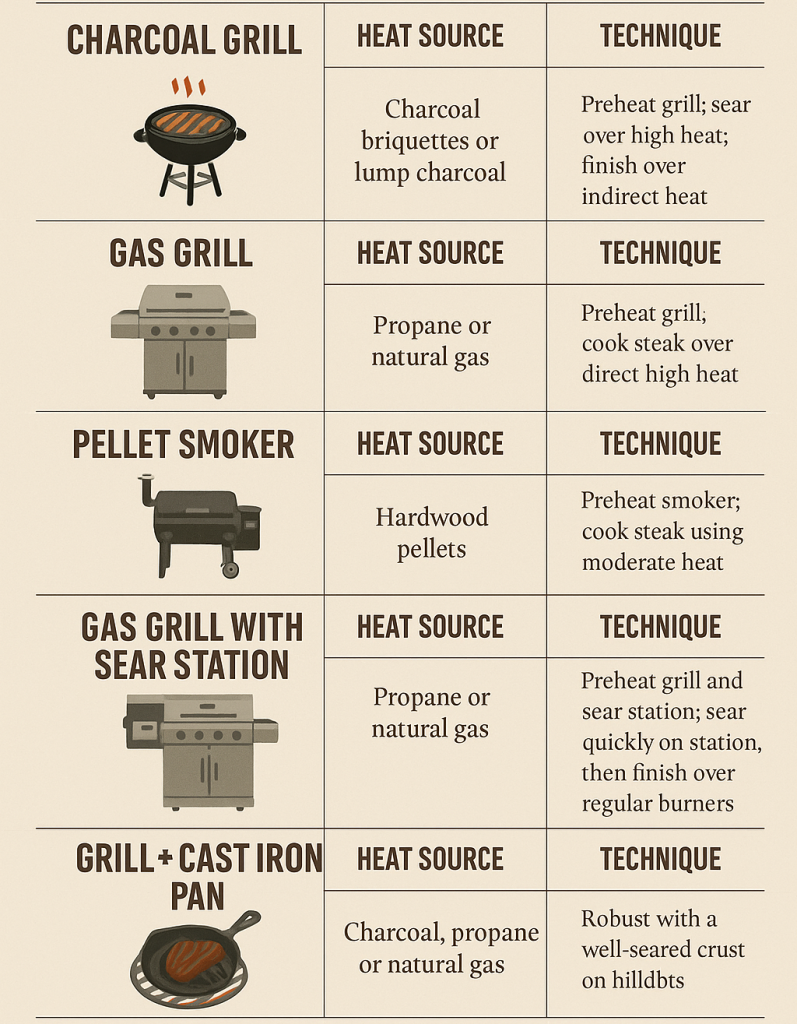 | CHARCOAL GRILL | HEAT SOURCE | TECHNIQUE |
|---|---|---|
| | Charcoal briquettes or lump charcoal | Preheat grill; sear over high heat; finish over indirect heat |
| GAS GRILL | HEAT SOURCE | TECHNIQUE |
| | Propane or natural gas | Preheat grill; cook steak over direct high heat |
| PELLET SMOKER | HEAT SOURCE | TECHNIQUE |
| | Hardwood pellets | Preheat smoker; cook steak using moderate heat |
| GAS GRILL WITH SEAR STATION | HEAT SOURCE | TECHNIQUE |
| | Propane or natural gas | Preheat grill and sear station; sear quickly on station, then finish over regular burners |
| GRILL + CAST IRON PAN | HEAT SOURCE | TECHNIQUE |
| | Charcoal, propane or natural gas | Robust with a well-seared crust on hilldbts |